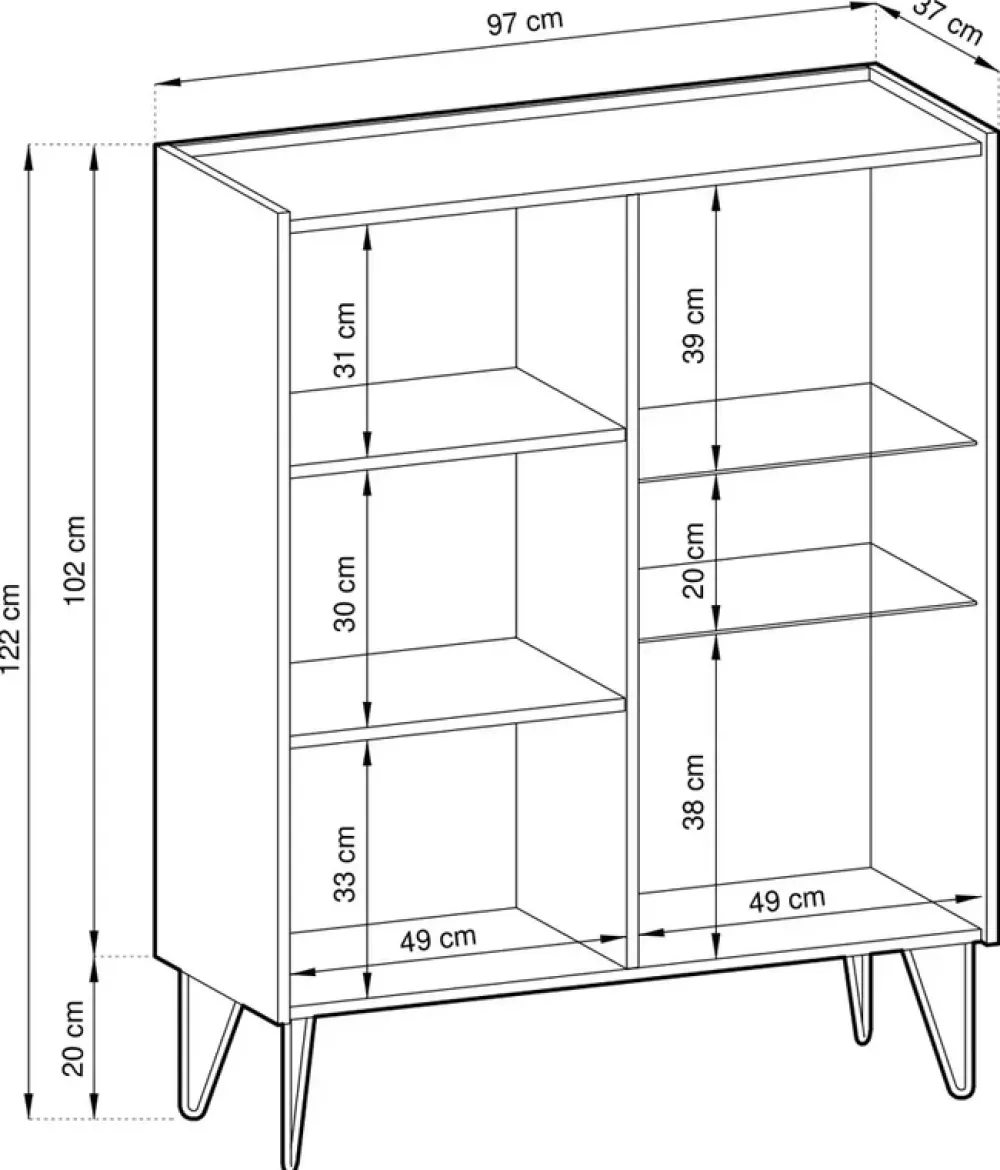 97 cm
37 cm
122 cm
102 cm
20 cm
31 cm
30 cm
33 cm
49 cm
39 cm
20 cm
38 cm
49 cm