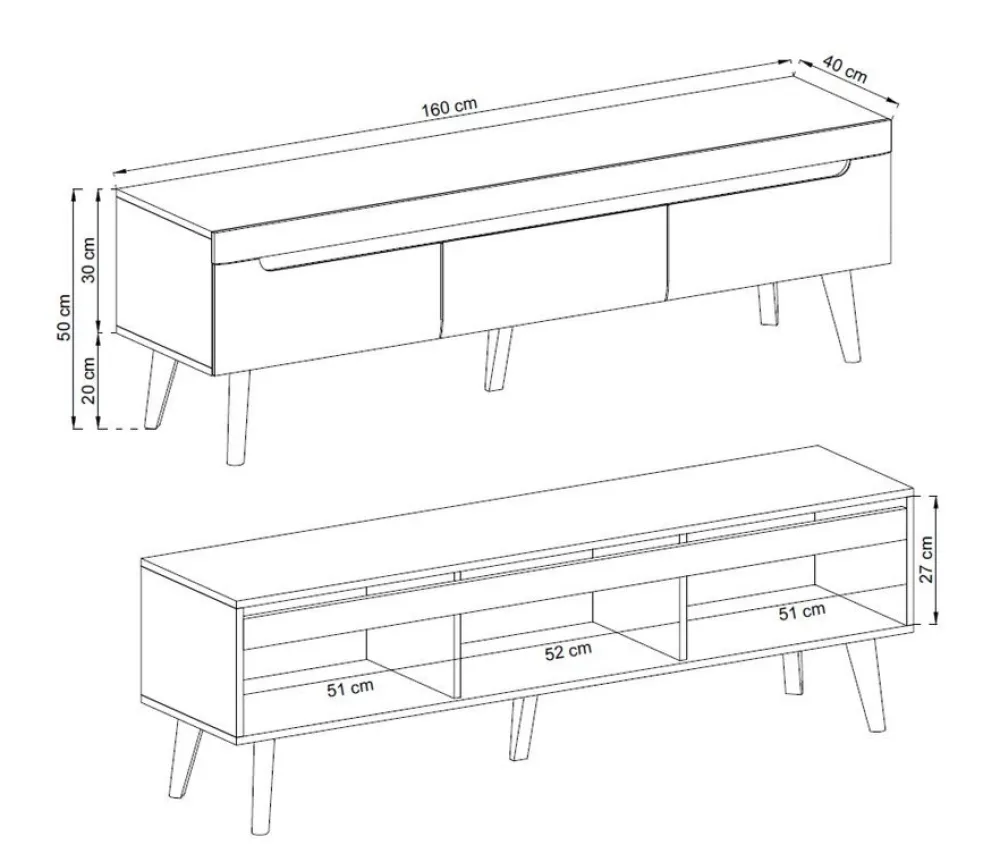 160 cm
40 cm
50 cm
30 cm
20 cm
27 cm
51 cm
52 cm
51 cm