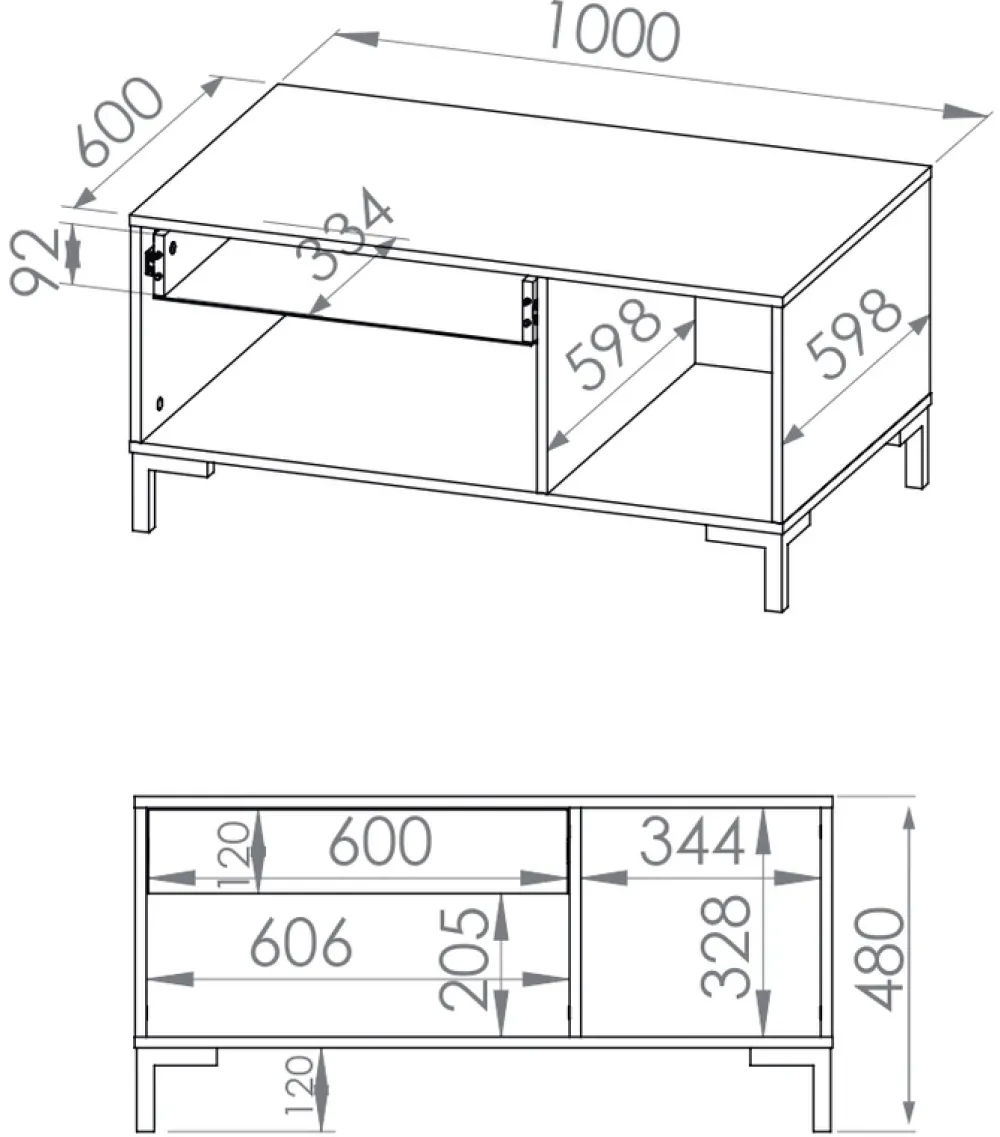 1000
600
92
334
598
598

120
600
344
606
205
328
480
120