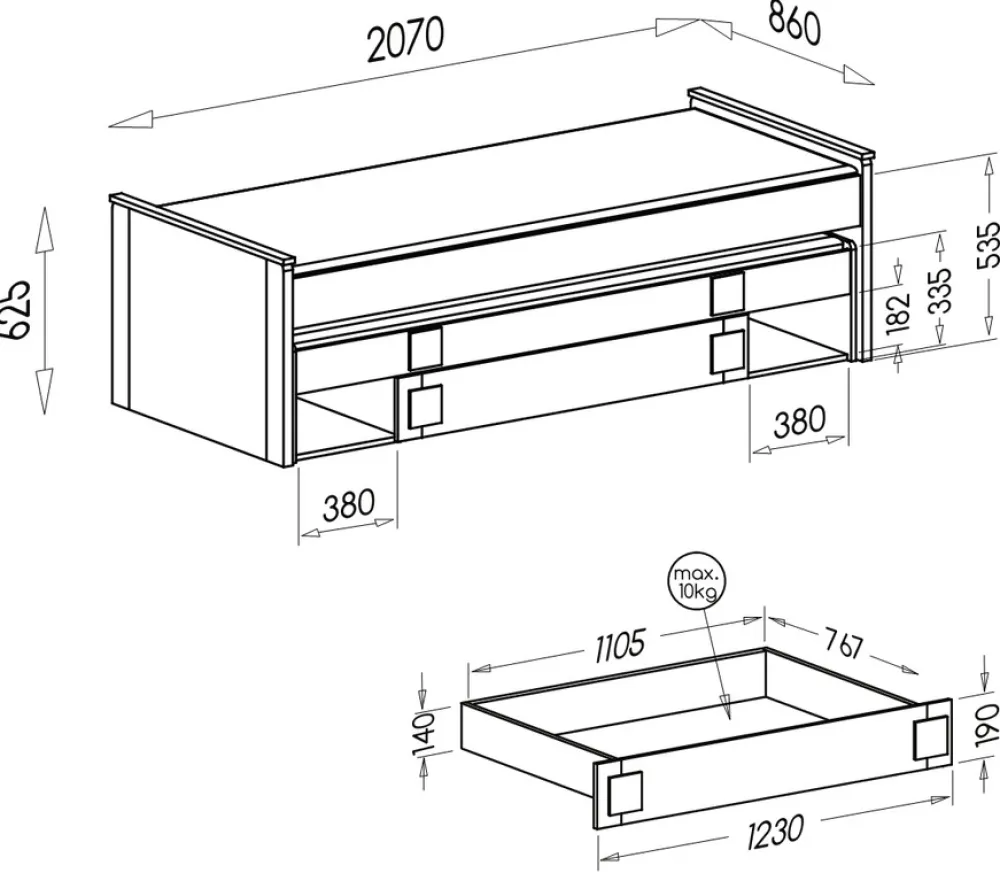 2070
860
625
535
335
182
380
380
max.
10kg
1105
767
140
190
1230