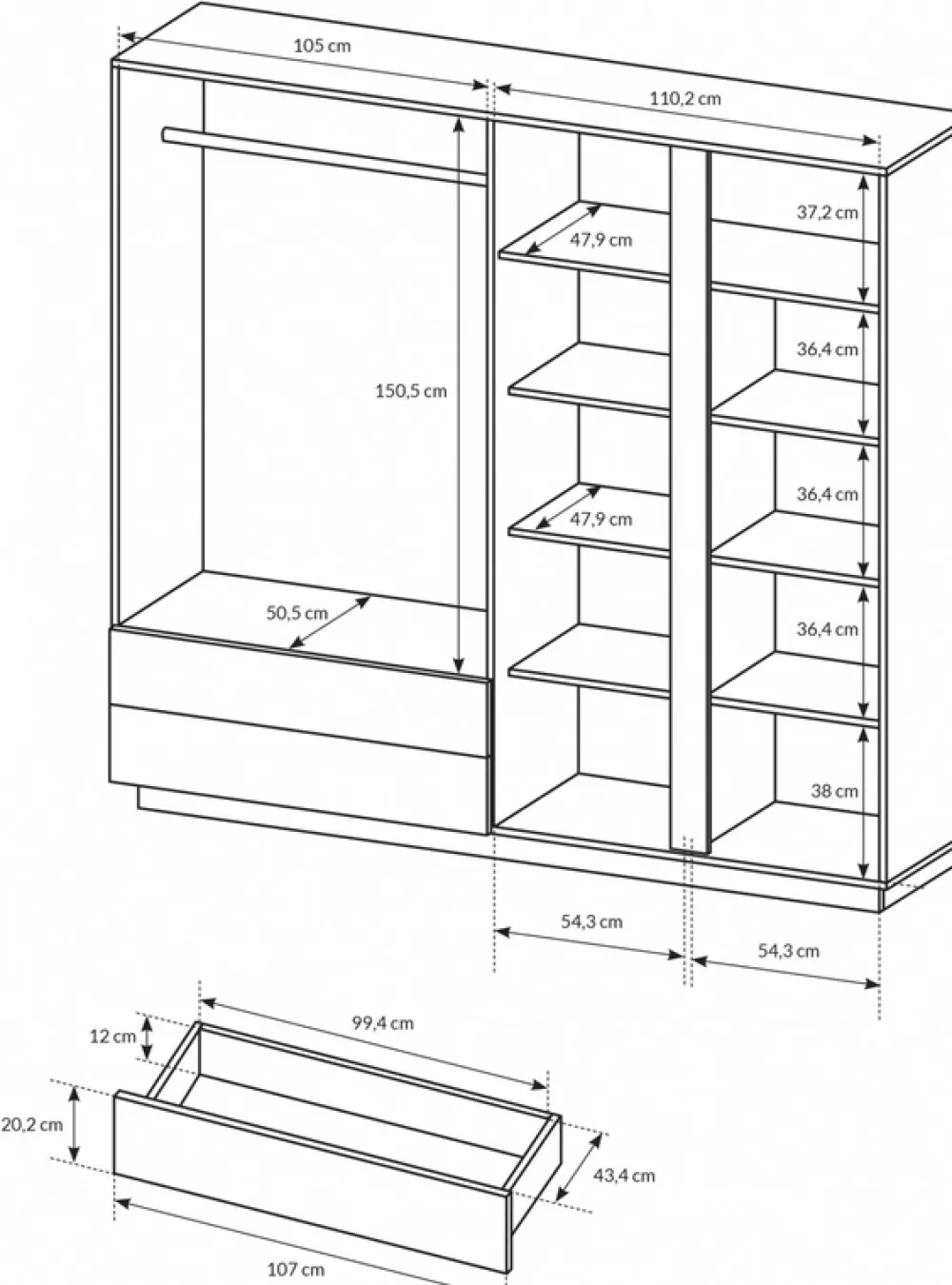 105 cm
110,2 cm
37,2 cm
47,9 cm
36,4 cm
150,5 cm
36,4 cm
47,9 cm
50,5 cm
36,4 cm
38 cm
54,3 cm
54,3 cm
99,4 cm
12 cm
20,2 cm
43,4 cm
107 cm