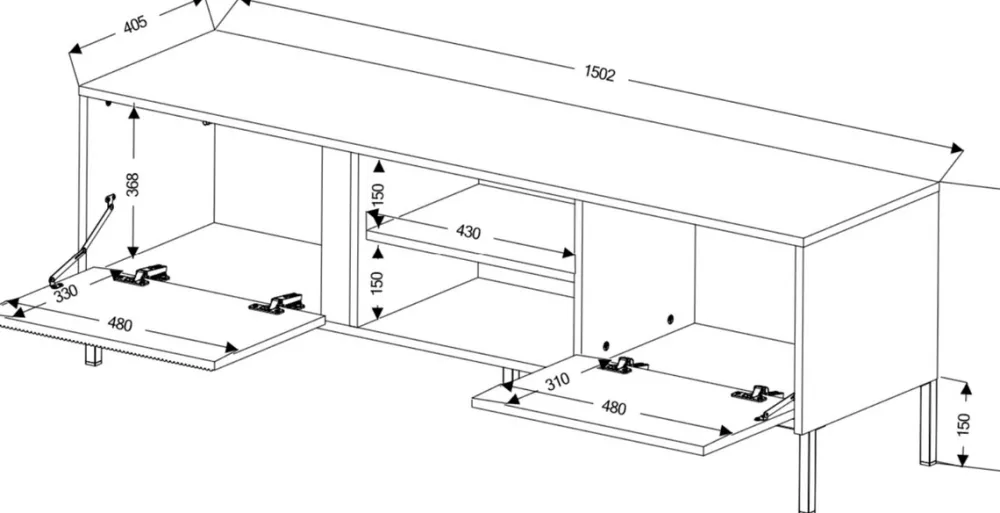 405
1502
368
150
430
150
330
480
310
480
150