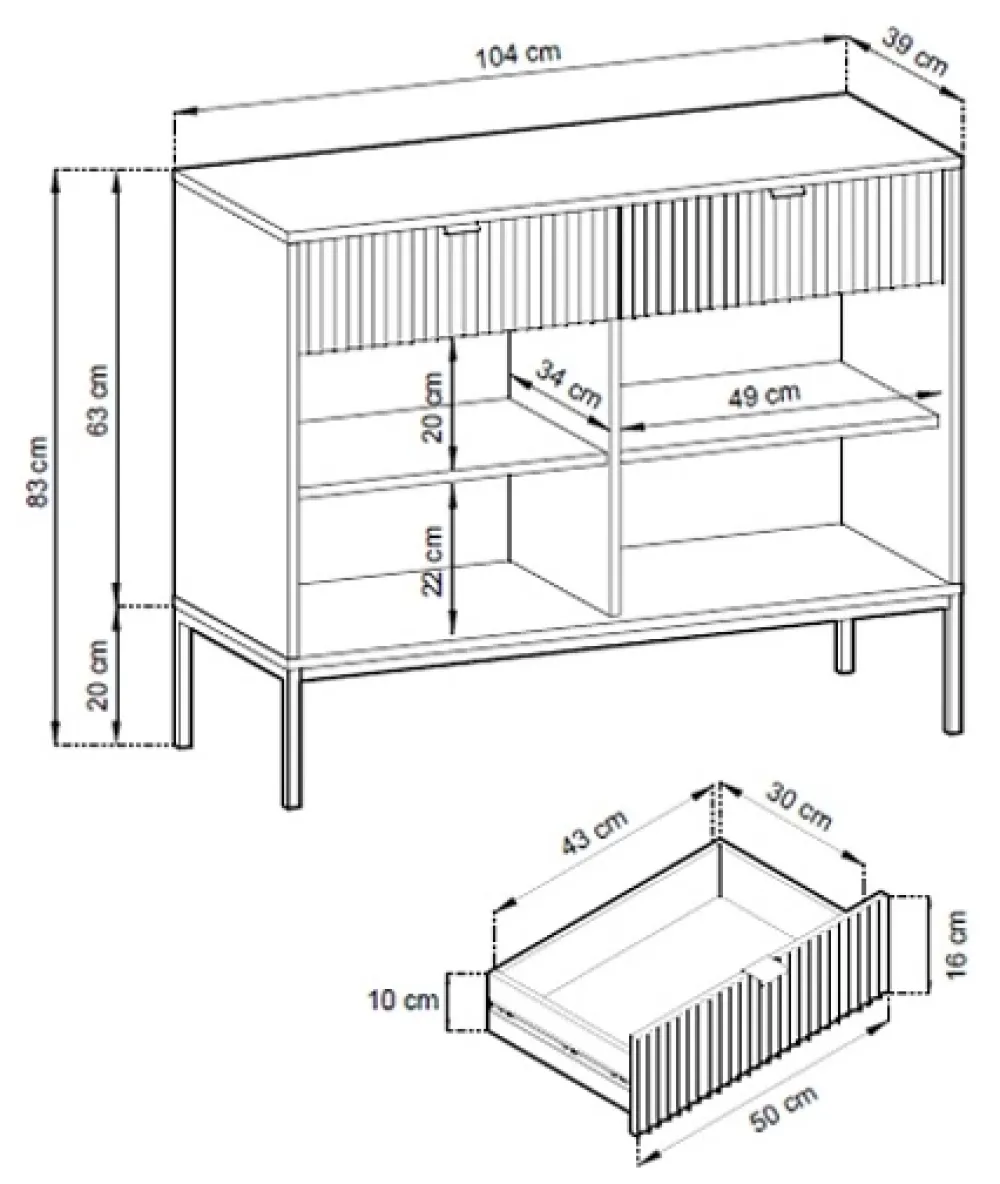 104 cm
39 cm
83 cm
63 cm
20 cm
20 cm
34 cm
49 cm
22 cm
43 cm
30 cm
16 cm
10 cm
50 cm