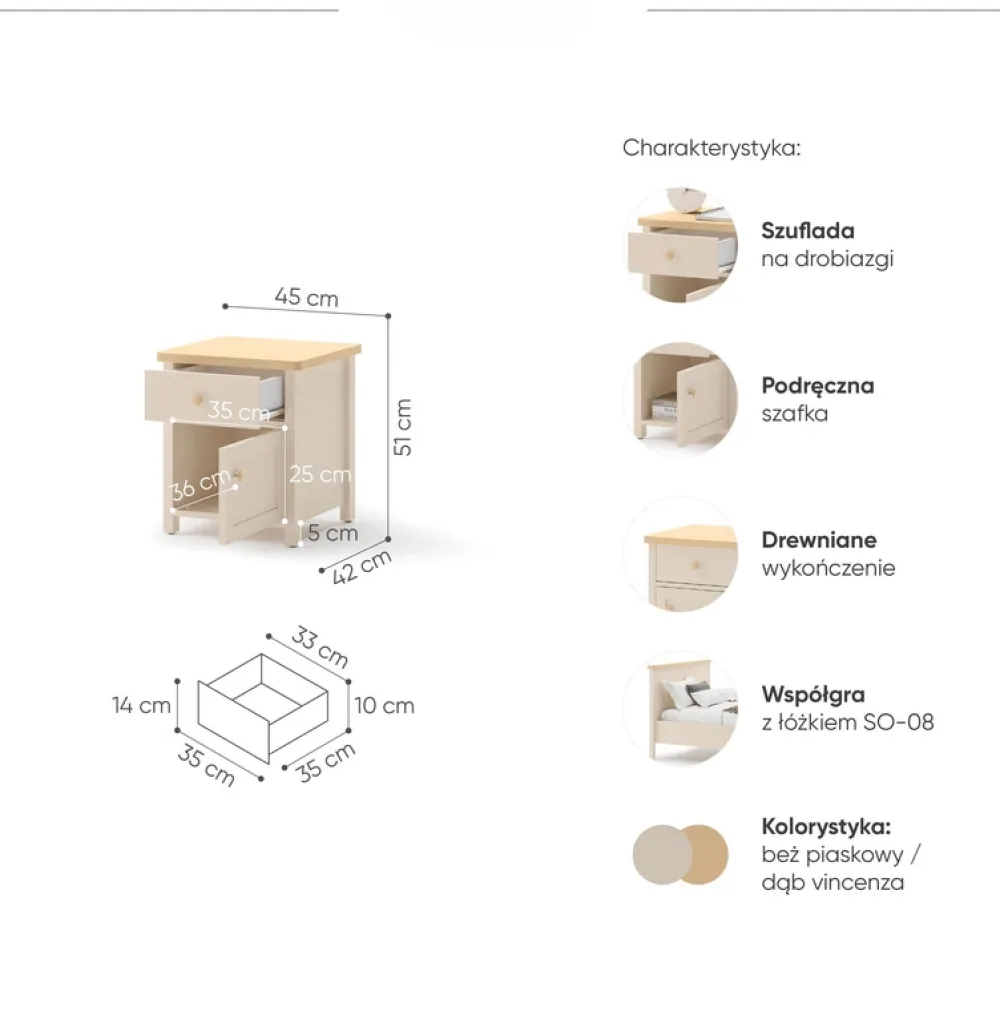 45 cm

35 cm

51 cm

36 cm

25 cm

5 cm

42 cm

33 cm

14 cm

10 cm

35 cm

35 cm

Charakterystyka:

**Szuflada** na drobiazgi

**Podręczna** szafka

**Drewniane** wykończenie

**Współgra** z łóżkiem SO-08

**Kolorystyka:** beż piaskowy / dąb vincenza