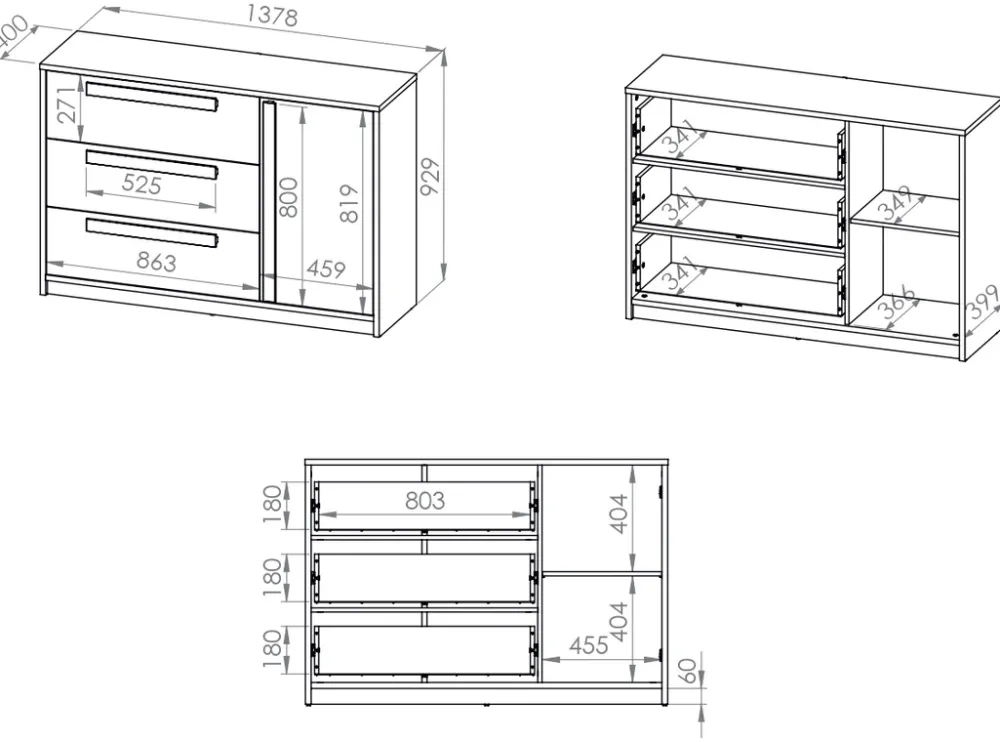 400
1378
271
525
863
800
819
459
929
341
341
341
349
366
399
180
180
180
803
404
404
455
60