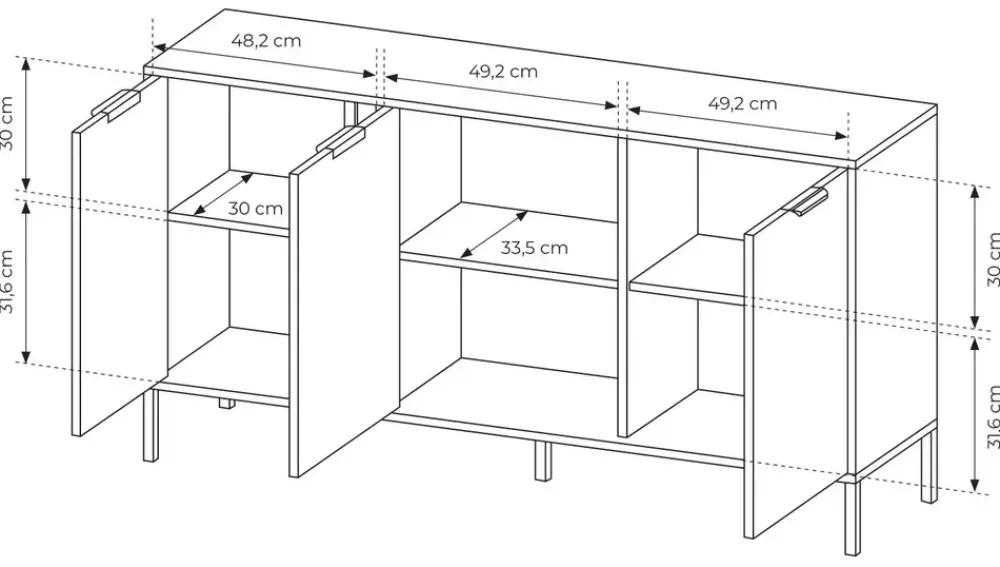 48,2 cm
49,2 cm
49,2 cm
30 cm
31,6 cm
30 cm
33,5 cm
30 cm
31,6 cm