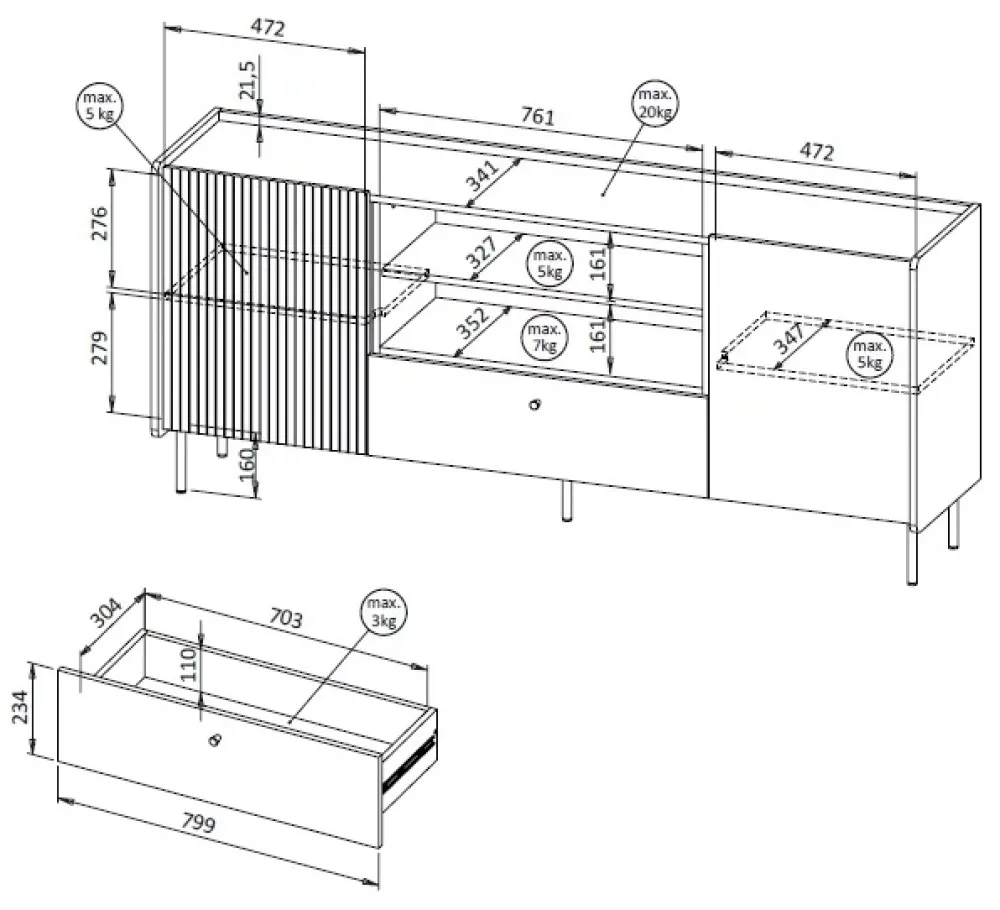 472
21,5
max. 5 kg
761
max. 20kg
472
276
341
327
max. 5kg
161
279
352
max. 7kg
161
347
max. 5kg
160
304
703
max. 3kg
110
234
799