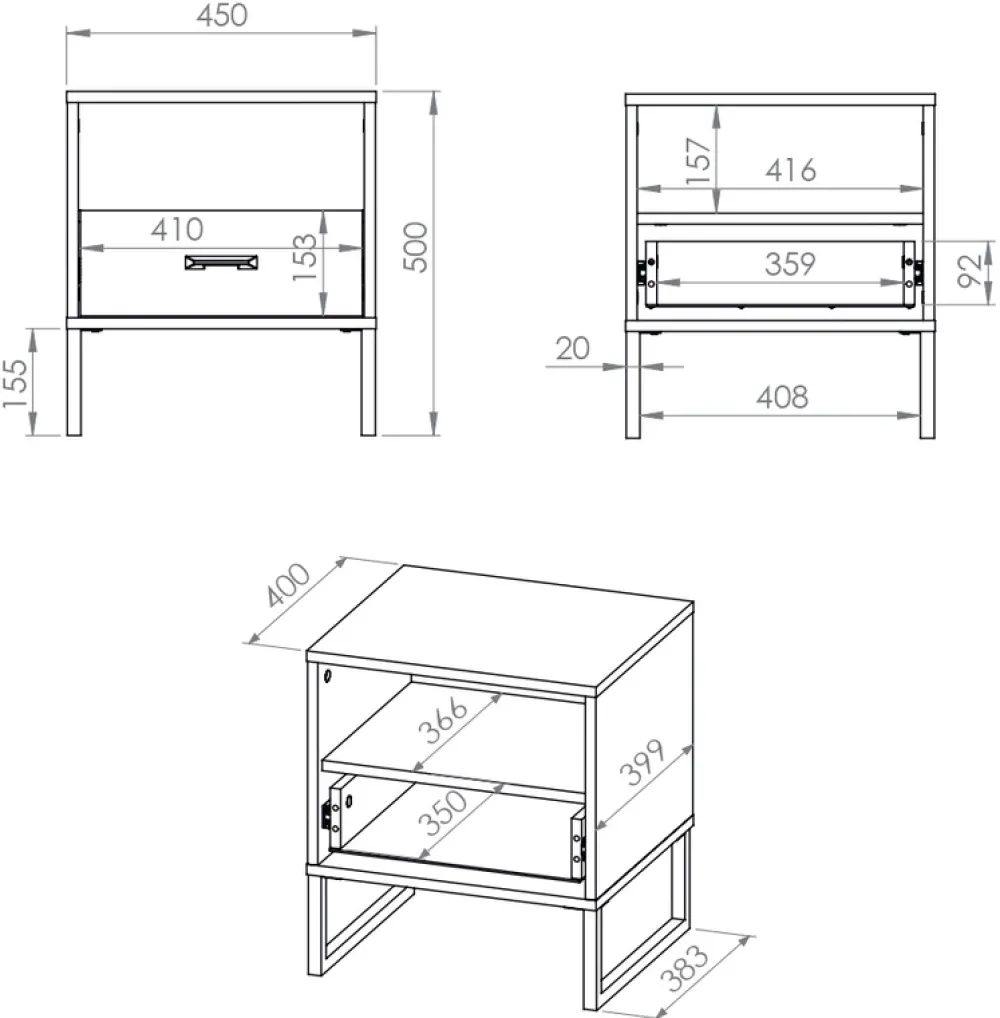 450
410
153
500
155
157
416
359
92
20
408
400
366
399
350
383